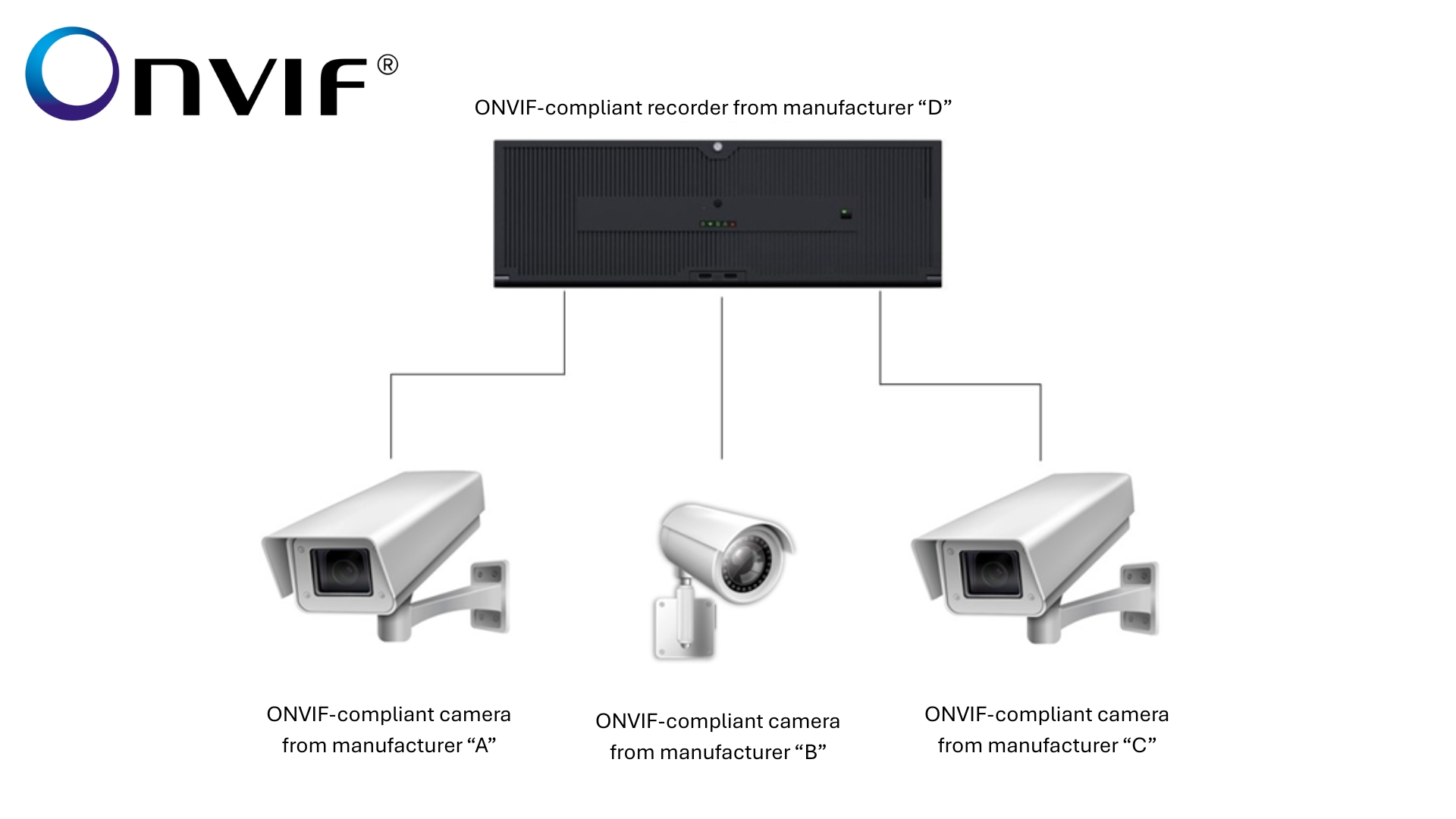 ONVIF®

ONVIF-compliant recorder from manufacturer “D”

ONVIF-compliant camera from manufacturer “A”

ONVIF-compliant camera from manufacturer “B”

ONVIF-compliant camera from manufacturer “C”